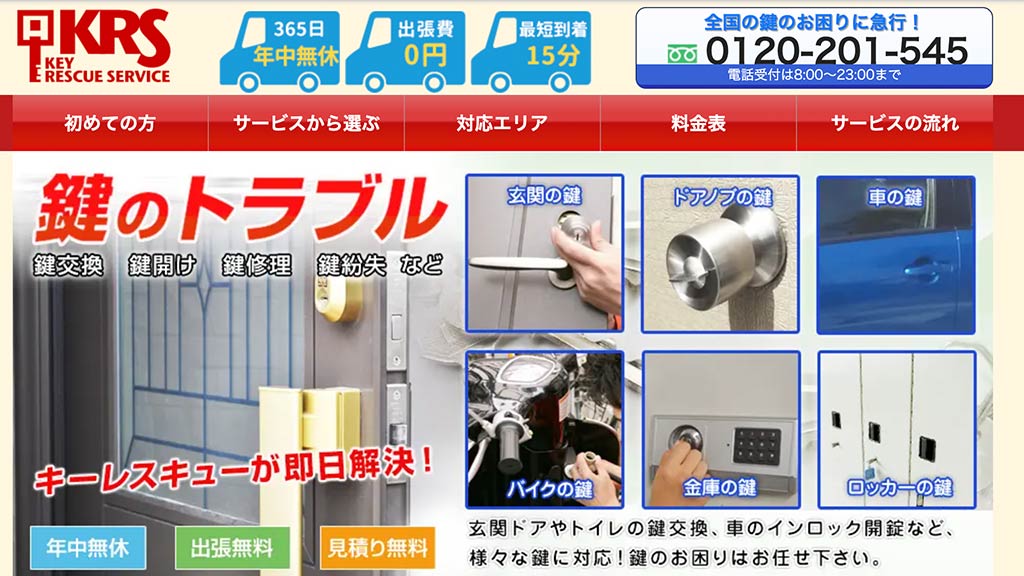 KRS
KEY
RESCUE SERVICE

365日
年中無休

出張費
0円

最短到着
15分

全国の鍵のお困りに急行！
0120-201-545
電話受付は8:00～23:00まで

初めての方
サービスから選ぶ
対応エリア
料金表
サービスの流れ

鍵のトラブル
鍵交換　鍵開け　鍵修理　鍵紛失　など

キーレスキューが即日解決！

年中無休
出張無料
見積り無料

玄関の鍵
ドアノブの鍵
車の鍵
バイクの鍵
金庫の鍵
ロッカーの鍵

玄関ドアやトイレの鍵交換、車のインロック開錠など、様々な鍵に対応！鍵のお困りはお任せ下さい。